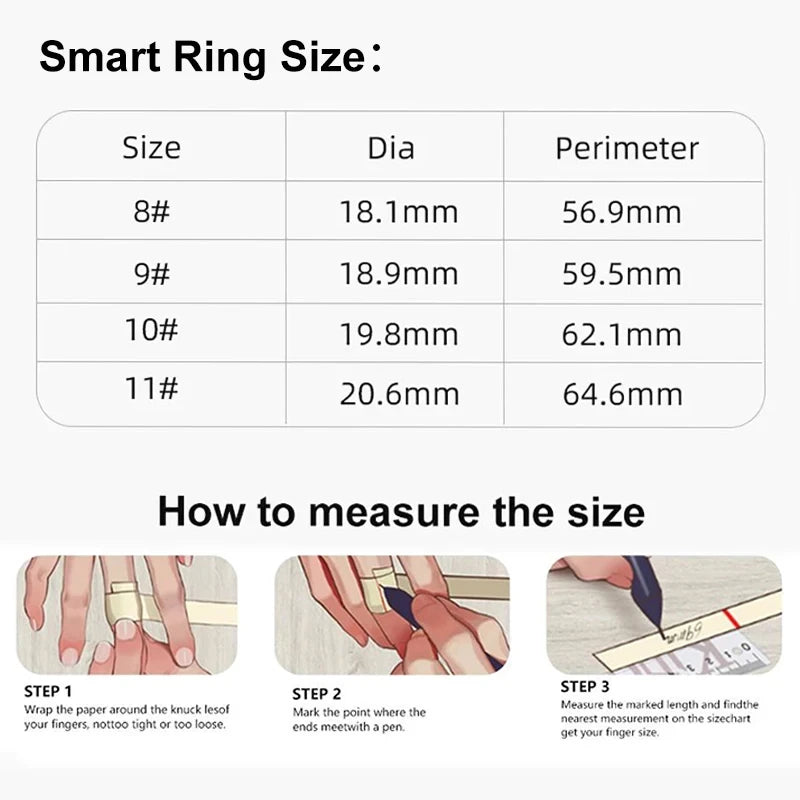 Smart Ring Size：

| Size | Dia | Perimeter |
|---|---|---|
| 8# | 18.1mm | 56.9mm |
| 9# | 18.9mm | 59.5mm |
| 10# | 19.8mm | 62.1mm |
| 11# | 20.6mm | 64.6mm |

How to measure the size

STEP 1
Wrap the paper around the knuck lesof your fingers, nottoo tight or too loose.

STEP 2
Mark the point where the ends meetwith a pen.

STEP 3
Measure the marked length and findthe nearest measurement on the sizechart get your finger size.